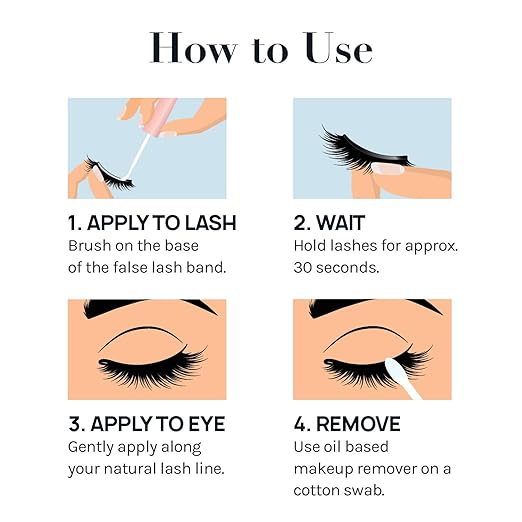 How to Use

1. APPLY TO LASH
Brush on the base of the false lash band.

2. WAIT
Hold lashes for approx. 30 seconds.

3. APPLY TO EYE
Gently apply along your natural lash line.

4. REMOVE
Use oil based makeup remover on a cotton swab.