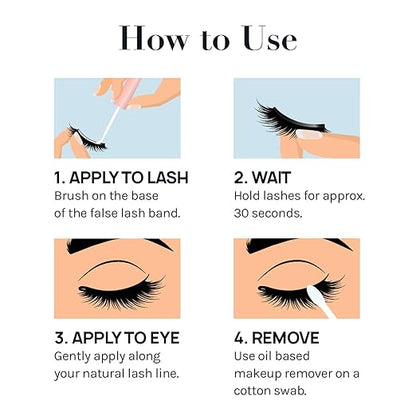 How to Use

1. APPLY TO LASH
Brush on the base of the false lash band.

2. WAIT
Hold lashes for approx. 30 seconds.

3. APPLY TO EYE
Gently apply along your natural lash line.

4. REMOVE
Use oil based makeup remover on a cotton swab.